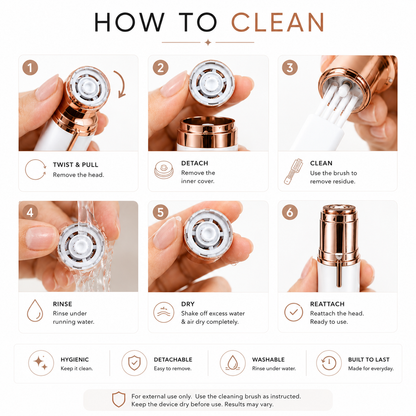 HOW TO CLEAN

1

TWIST & PULL
Remove the head.

2

DETACH
Remove the inner cover.

3

CLEAN
Use the brush to remove residue.

4

RINSE
Rinse under running water.

5

DRY
Shake off excess water & air dry completely.

6

REATTACH
Reattach the head. Ready to use.

HYGIENIC
Keep it clean.

DETACHABLE
Easy to remove.

WASHABLE
Rinse under water.

BUILT TO LAST
Made for everyday.

For external use only. Use the cleaning brush as instructed. Keep the device dry before use. Results may vary.